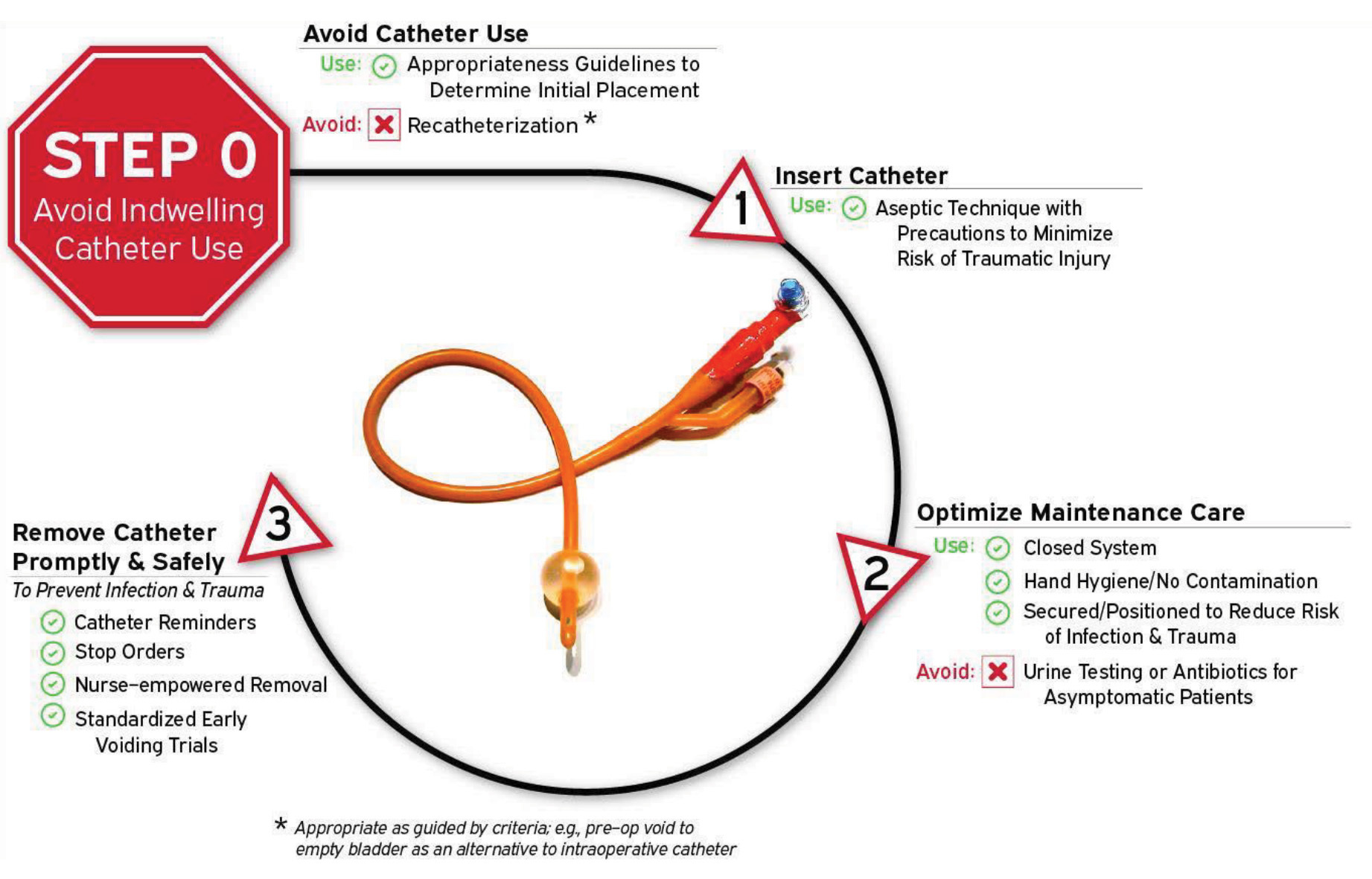 STEP 0
Avoid Indwelling Catheter Use

Avoid Catheter Use
Use: Appropriateness Guidelines to Determine Initial Placement
Avoid: Recatheterization *

1
Insert Catheter
Use: Aseptic Technique with Precautions to Minimize Risk of Traumatic Injury

2
Optimize Maintenance Care
Use: Closed System
Hand Hygiene/No Contamination
Secured/Positioned to Reduce Risk of Infection & Trauma
Avoid: Urine Testing or Antibiotics for Asymptomatic Patients

3
Remove Catheter Promptly & Safely
To Prevent Infection & Trauma
Catheter Reminders
Stop Orders
Nurse-empowered Removal
Standardized Early Voiding Trials

* Appropriate as guided by criteria; e.g., pre-op void to empty bladder as an alternative to intraoperative catheter