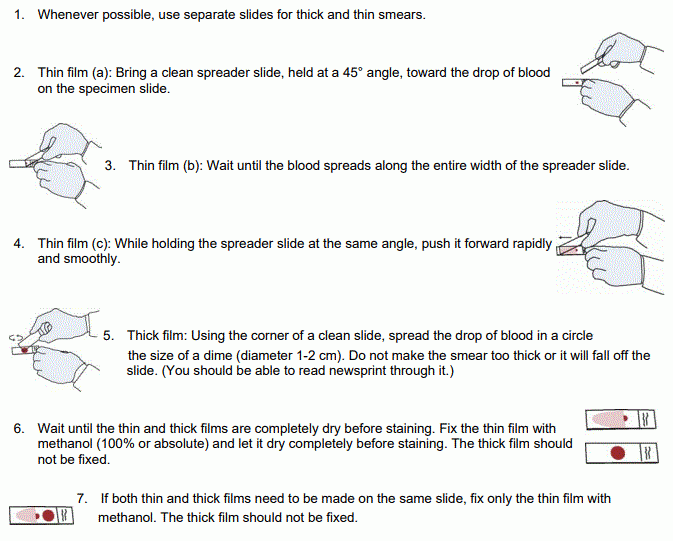 1. Whenever possible, use separate slides for thick and thin smears.

2. Thin film (a): Bring a clean spreader slide, held at a 45° angle, toward the drop of blood on the specimen slide.

3. Thin film (b): Wait until the blood spreads along the entire width of the spreader slide.

4. Thin film (c): While holding the spreader slide at the same angle, push it forward rapidly and smoothly.

5. Thick film: Using the corner of a clean slide, spread the drop of blood in a circle the size of a dime (diameter 1-2 cm). Do not make the smear too thick or it will fall off the slide. (You should be able to read newsprint through it.)

6. Wait until the thin and thick films are completely dry before staining. Fix the thin film with methanol (100% or absolute) and let it dry completely before staining. The thick film should not be fixed.

7. If both thin and thick films need to be made on the same slide, fix only the thin film with methanol. The thick film should not be fixed.